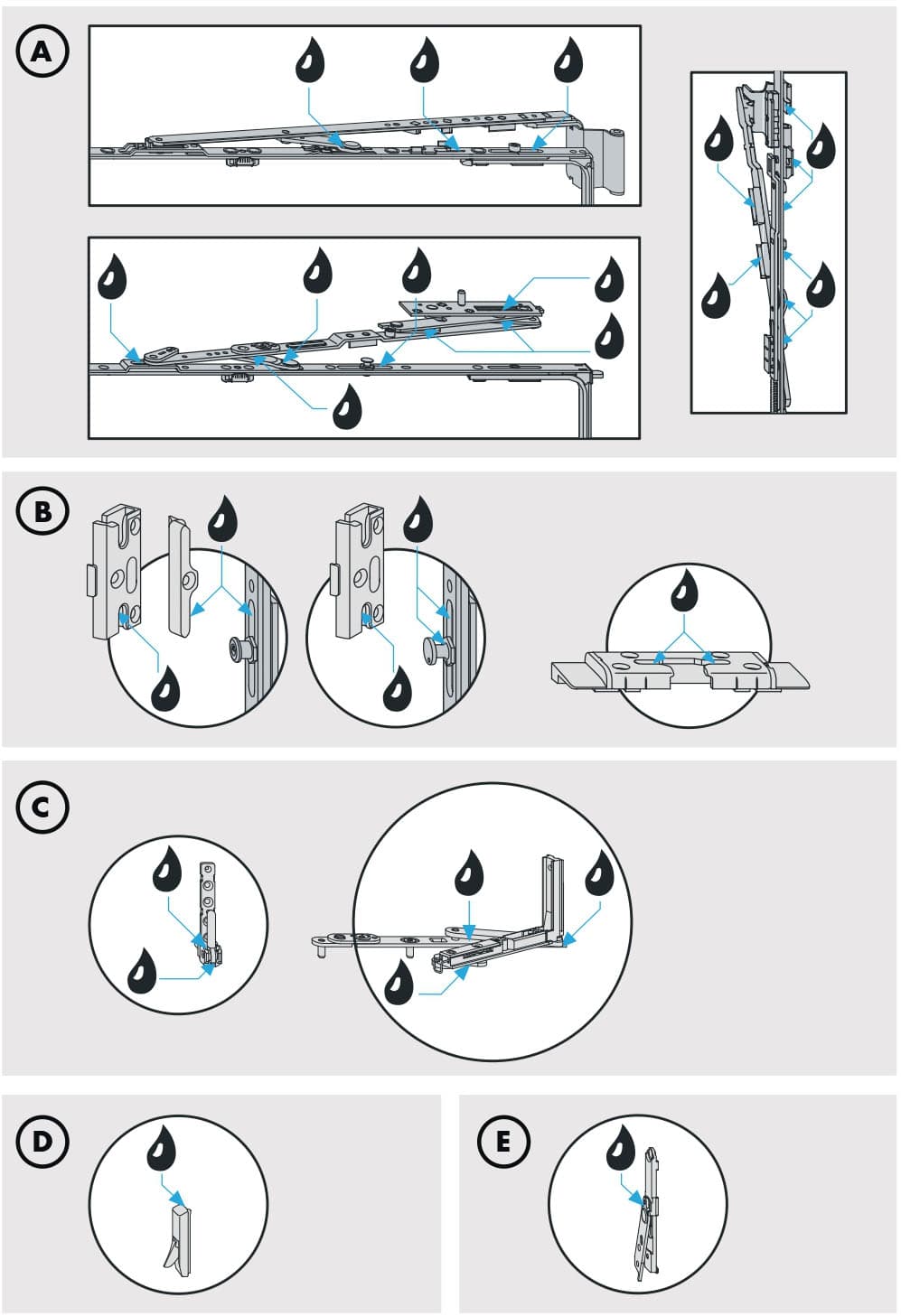 A

B

C

D

E